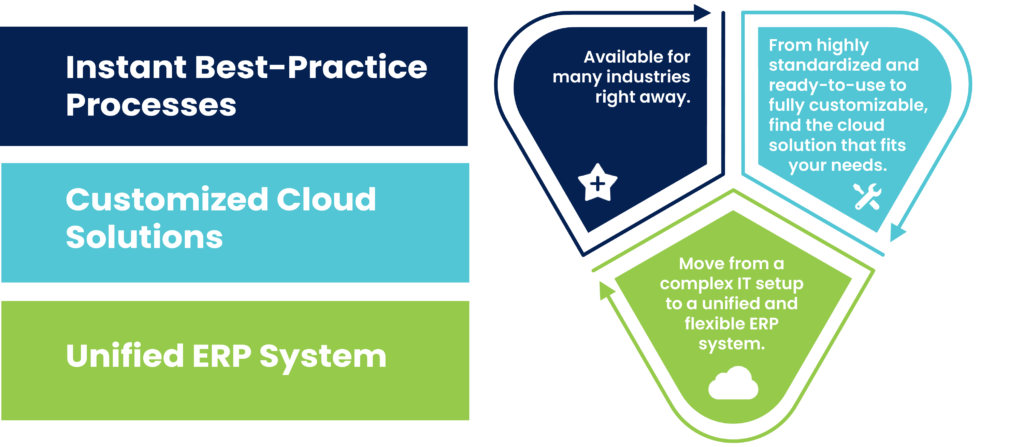 Instant Best-Practice Processes

Customized Cloud Solutions

Unified ERP System

Available for many industries right away.

From highly standardized and ready-to-use to fully customizable, find the cloud solution that fits your needs.

Move from a complex IT setup to a unified and flexible ERP system.